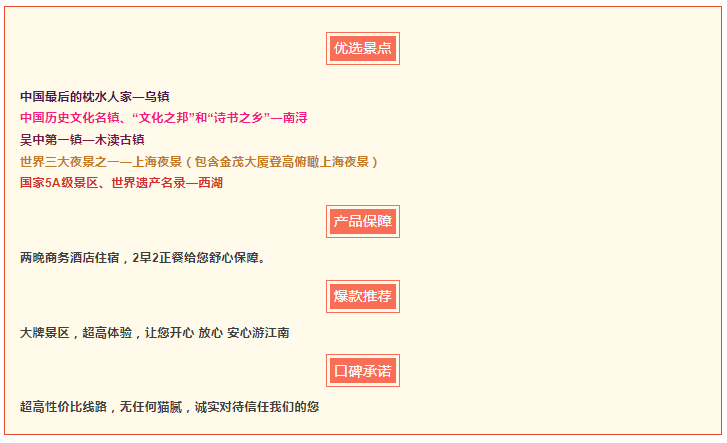 优选景点

中国最后的枕水人家—乌镇
中国历史文化名镇、“文化之邦”和“诗书之乡”—南浔
吴中第一镇—木渎古镇
世界三大夜景之一—上海夜景（包含金茂大厦登高俯瞰上海夜景）
国家5A级景区、世界遗产名录—西湖

产品保障

两晚商务酒店住宿，2早2正餐给您舒心保障。

爆款推荐

大牌景区，超高体验，让您开心 放心 安心游江南

口碑承诺

超高性价比线路，无任何猫腻，诚实对待信任我们的您